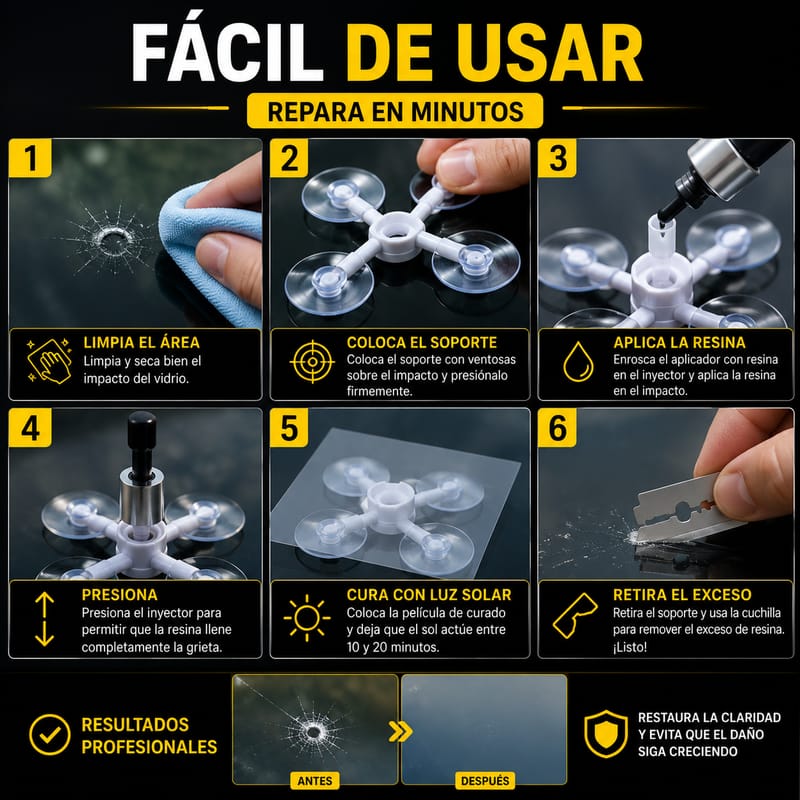 FÁCIL DE USAR

REPARA EN MINUTOS

1

LIMPIA EL ÁREA
Limpia y seca bien el impacto del vidrio.

2

COLOCA EL SOPORTE
Coloca el soporte con ventosas sobre el impacto y presiónalo firmemente.

3

APLICA LA RESINA
Enrosca el aplicador con resina en el inyector y aplica la resina en el impacto.

4

PRESIONA
Presiona el inyector para permitir que la resina llene completamente la grieta.

5

CURA CON LUZ SOLAR
Coloca la película de curado y deja que el sol actúe entre 10 y 20 minutos.

6

RETIRA EL EXCESO
Retira el soporte y usa la cuchilla para remover el exceso de resina. ¡Listo!

RESULTADOS PROFESIONALES

ANTES

DESPUÉS

RESTAURA LA CLARIDAD Y EVITA QUE EL DAÑO SIGA CRECIENDO